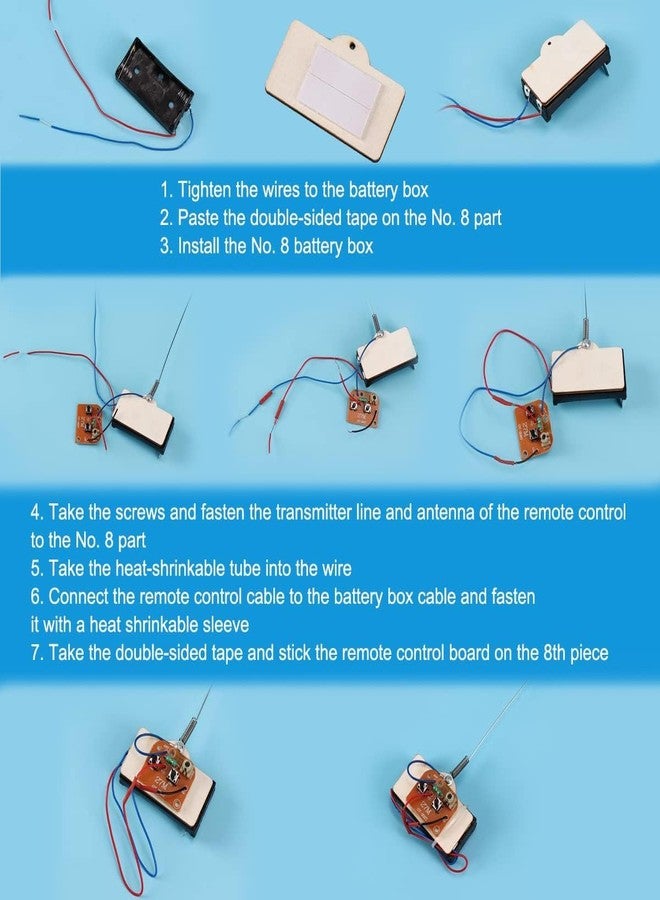 1. Tighten the wires to the battery box
2. Paste the double-sided tape on the No. 8 part
3. Install the No. 8 battery box

4. Take the screws and fasten the transmitter line and antenna of the remote control to the No. 8 part
5. Take the heat-shrinkable tube into the wire
6. Connect the remote control cable to the battery box cable and fasten it with a heat shrinkable sleeve
7. Take the double-sided tape and stick the remote control board on the 8th piece